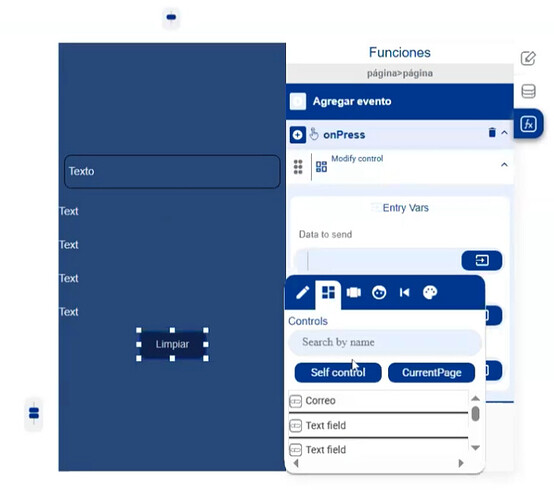 Texto

Text

Text

Text

Text

Limpiar

Funciones

página>página

Agregar evento

onPress

Modify control

Entry Vars

Data to send

Controls

Search by name

Self control

CurrentPage

Correo

Text field

Text field